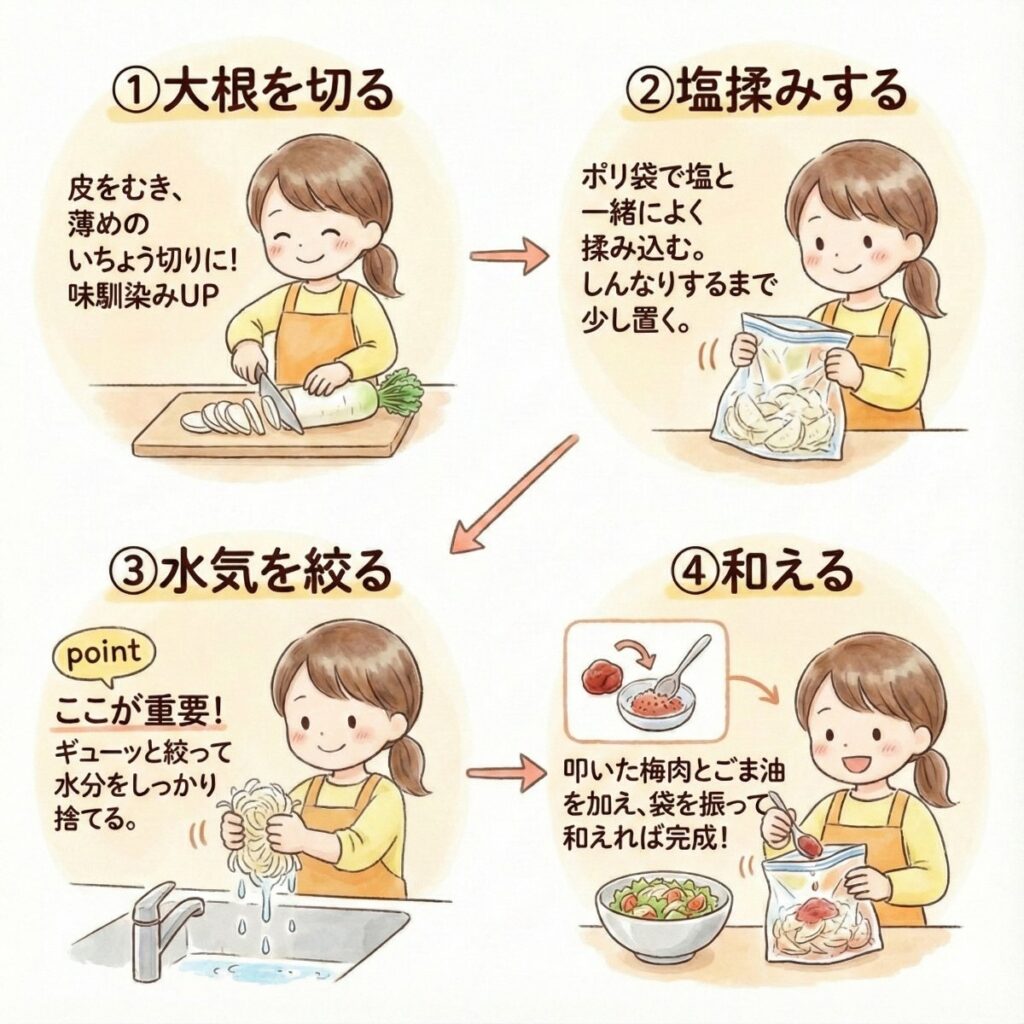 ①大根を切る

皮をむき、薄めのいちょう切りに!味馴染みUP

②塩揉みする

ポリ袋で塩と一緒によく揉み込む。しんなりするまで少し置く。

③水気を絞る

point

ここが重要!

ギューッと絞って水分をしっかり捨てる。

④和える

叩いた梅肉とごま油を加え、袋を振って和えれば完成!