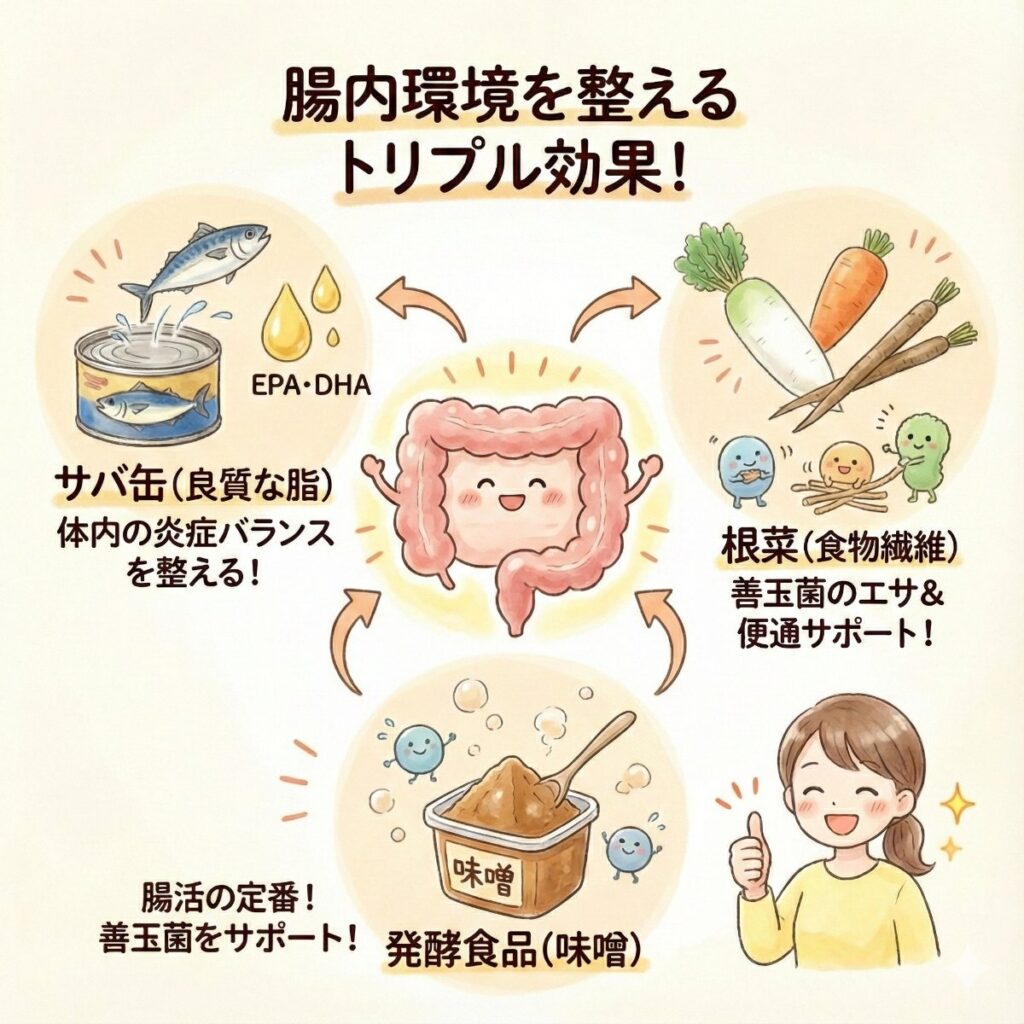 腸内環境を整える
トリプル効果！

EPA・DHA

サバ缶（良質な脂）
体内の炎症バランスを整える！

根菜（食物繊維）
善玉菌のエサ＆便通サポート！

味噌

腸活の定番！
善玉菌をサポート！

発酵食品（味噌）