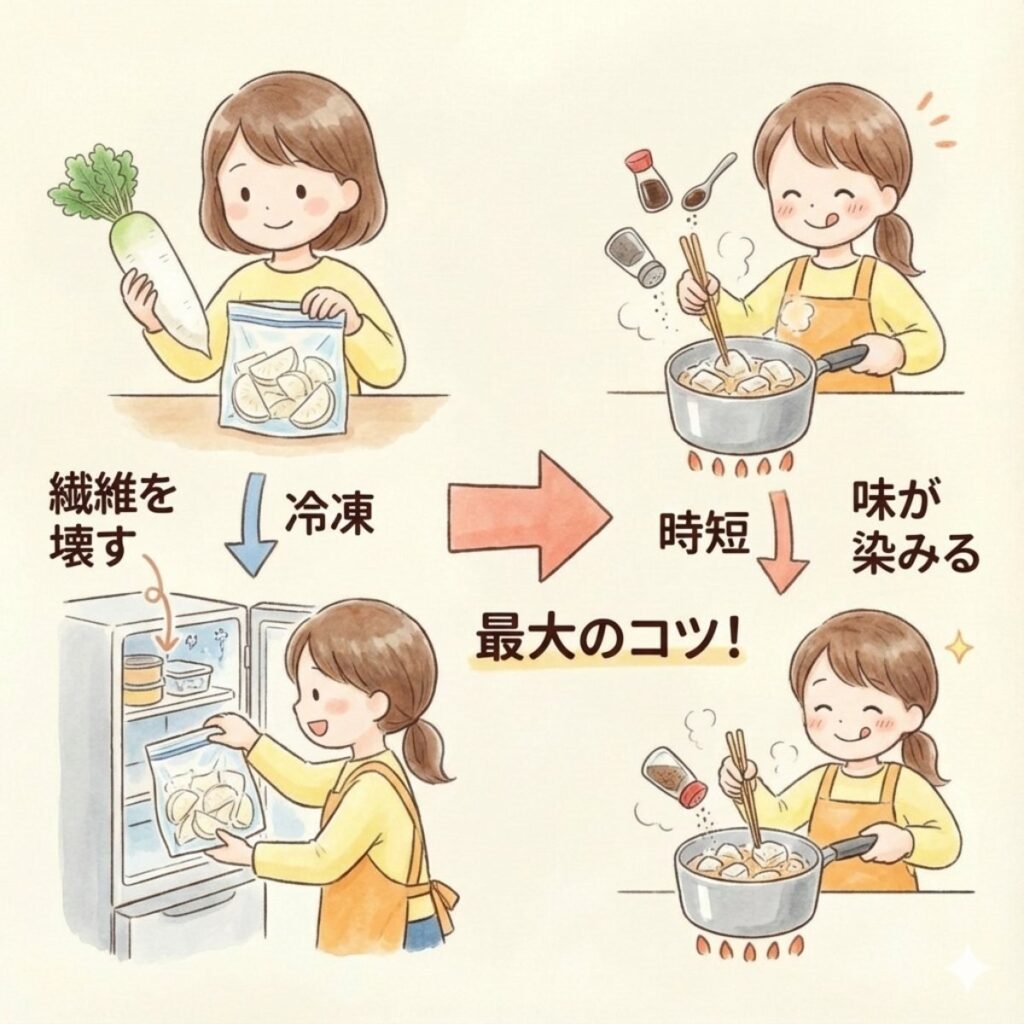 繊維を壊す

冷凍

時短

味が染みる

最大のコツ!