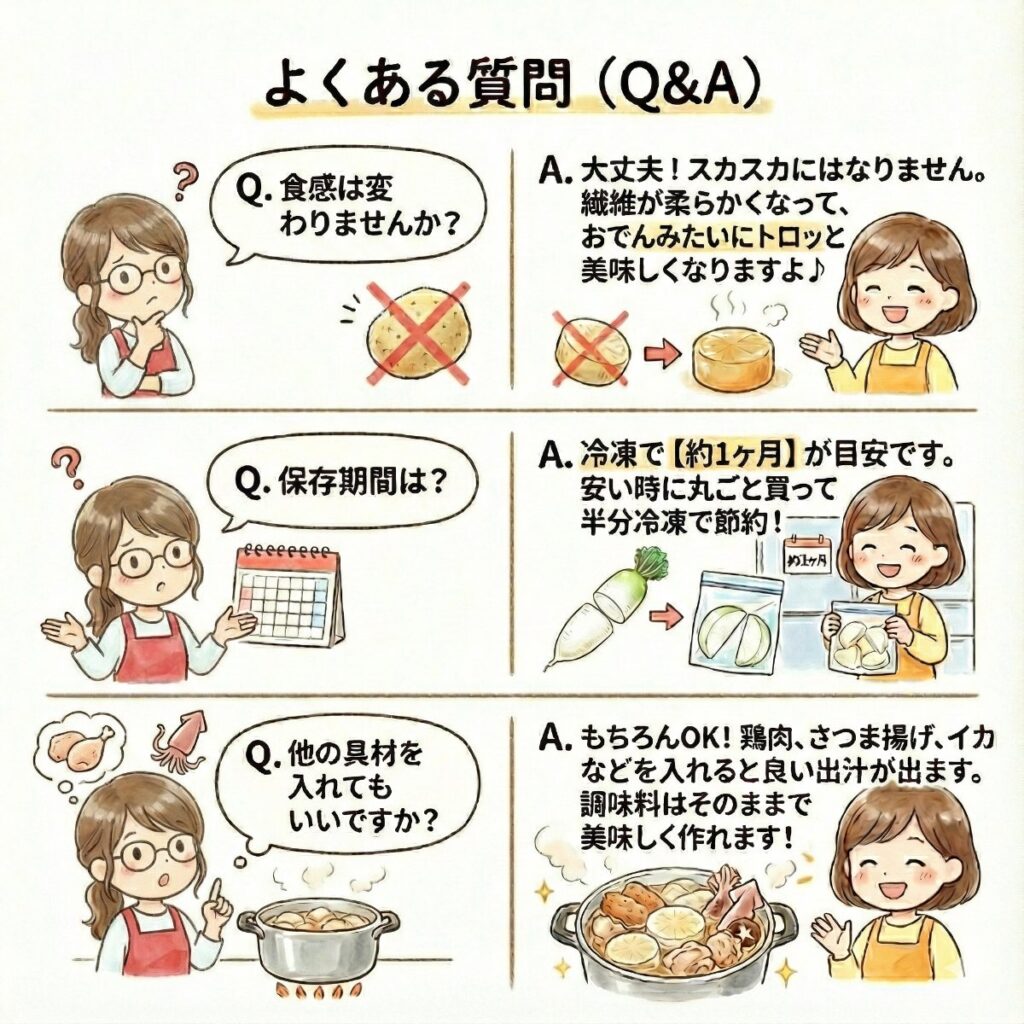 よくある質問（Q&A）

Q. 食感は変わりませんか？

A. 大丈夫！スカスカにはなりません。繊維が柔らかくなって、おでんみたいにトロッと美味しくなりますよ♪

Q. 保存期間は？

A. 冷凍で【約1ヶ月】が目安です。安い時に丸ごと買って半分冷凍で節約！

約1ヶ月

Q. 他の具材を入れてもいいですか？

A. もちろんOK！鶏肉、さつま揚げ、イカなどを入れると良い出汁が出ます。調味料はそのままで美味しく作れます！