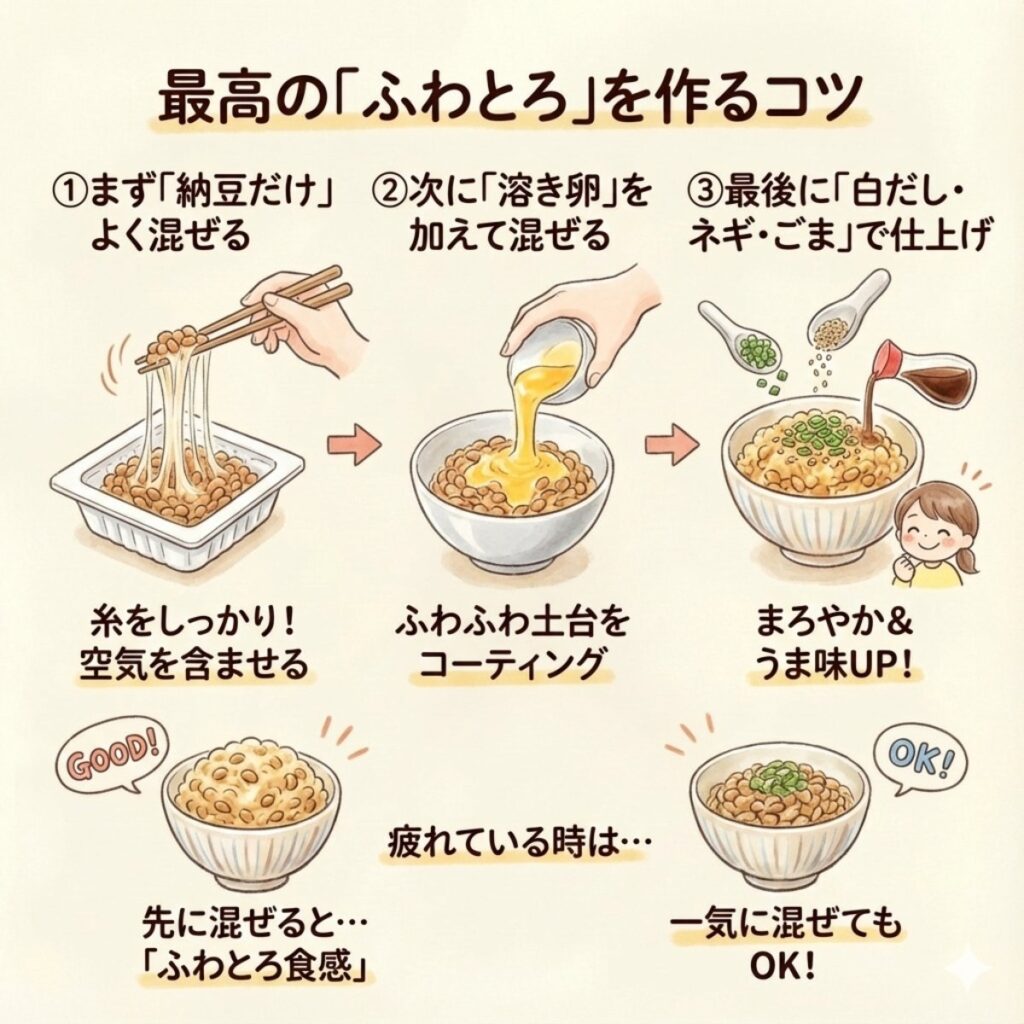 最高の「ふわとろ」を作るコツ

①まず「納豆だけ」よく混ぜる

②次に「溶き卵」を加えて混ぜる

③最後に「白だし・ネギ・ごま」で仕上げ

糸をしっかり！空気を含ませる

ふわふわ土台をコーティング

まろやか＆うま味UP！

GOOD!

先に混ぜると…「ふわとろ食感」

疲れている時は…

OK!

一気に混ぜてもOK！