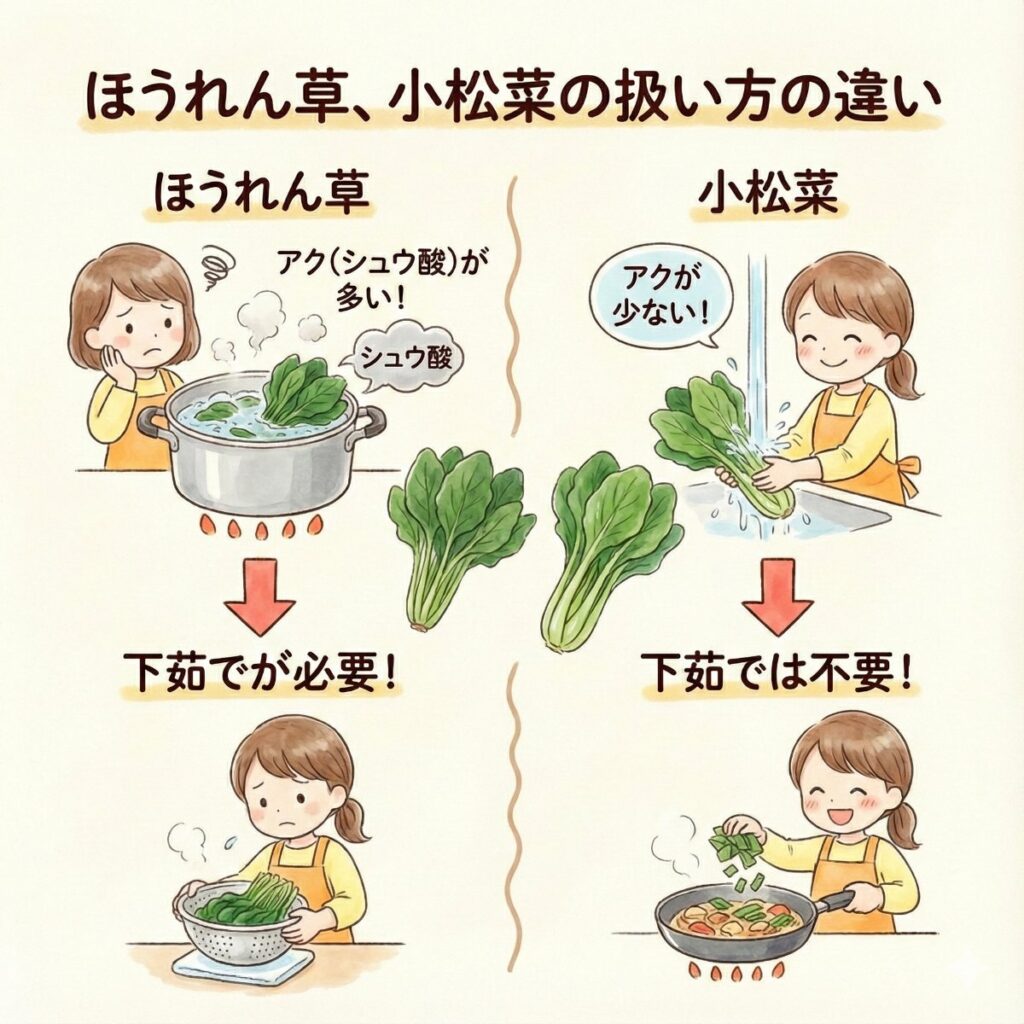 ほうれん草、小松菜の扱い方の違い

ほうれん草

アク(シュウ酸)が多い!

シュウ酸

下茹でが必要!

小松菜

アクが少ない!

下茹では不要!